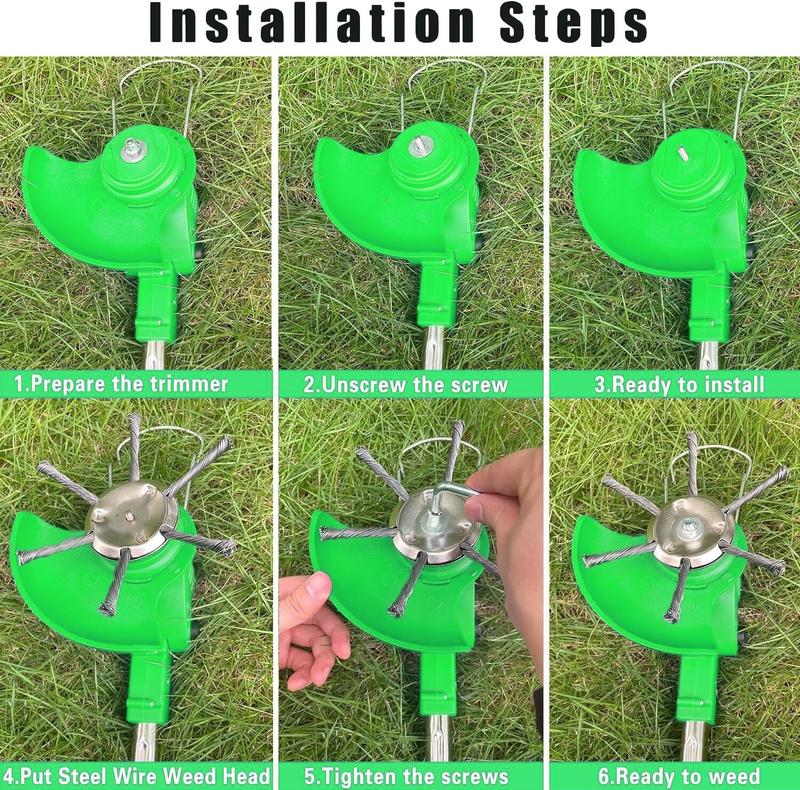 Installation Steps

1.Prepare the trimmer

2.Unscrew the screw

3.Ready to install

4.Put Steel Wire Weed Head

5.Tighten the screws

6.Ready to weed